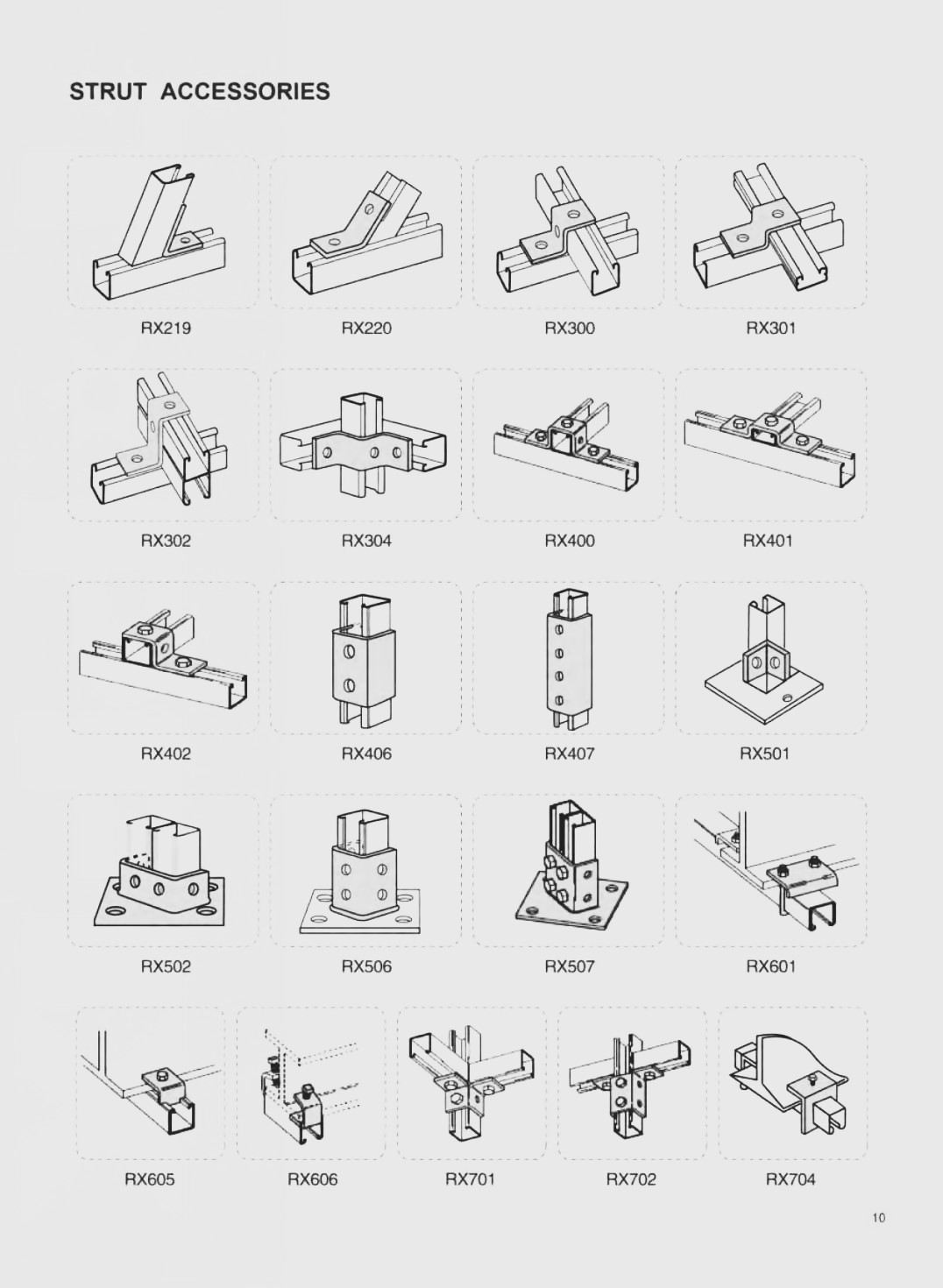 STRUT ACCESSORIES

RX219

RX220

RX300

RX301

RX302

RX304

RX400

RX401

RX402

RX406

RX407

RX501

RX502

RX506

RX507

RX601

RX605

RX606

RX701

RX702

RX704

10