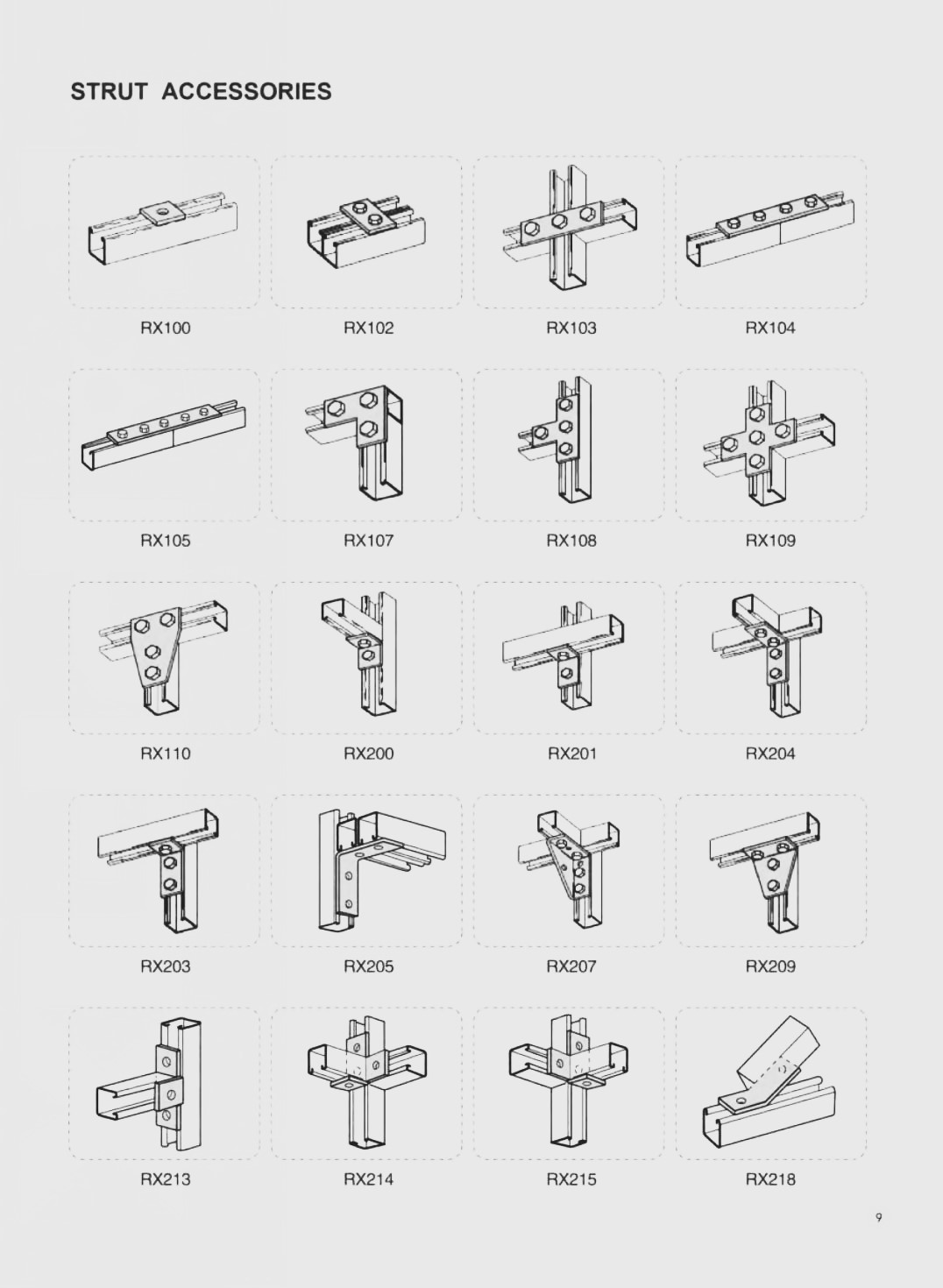 STRUT ACCESSORIES

RX100 RX102 RX103 RX104

RX105 RX107 RX108 RX109

RX110 RX200 RX201 RX204

RX203 RX205 RX207 RX209

RX213 RX214 RX215 RX218

9